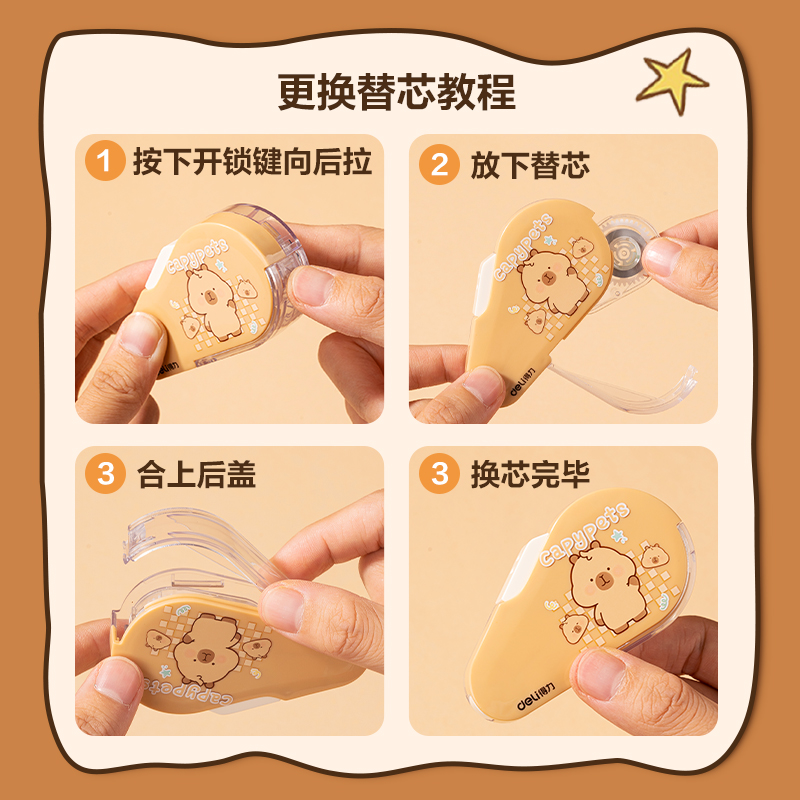 更换替芯教程

1 按下开锁键向后拉

capypets

2 放下替芯

capypets

deli得力

3 合上后盖

capypets

3 换芯完毕

capypets

deli得力