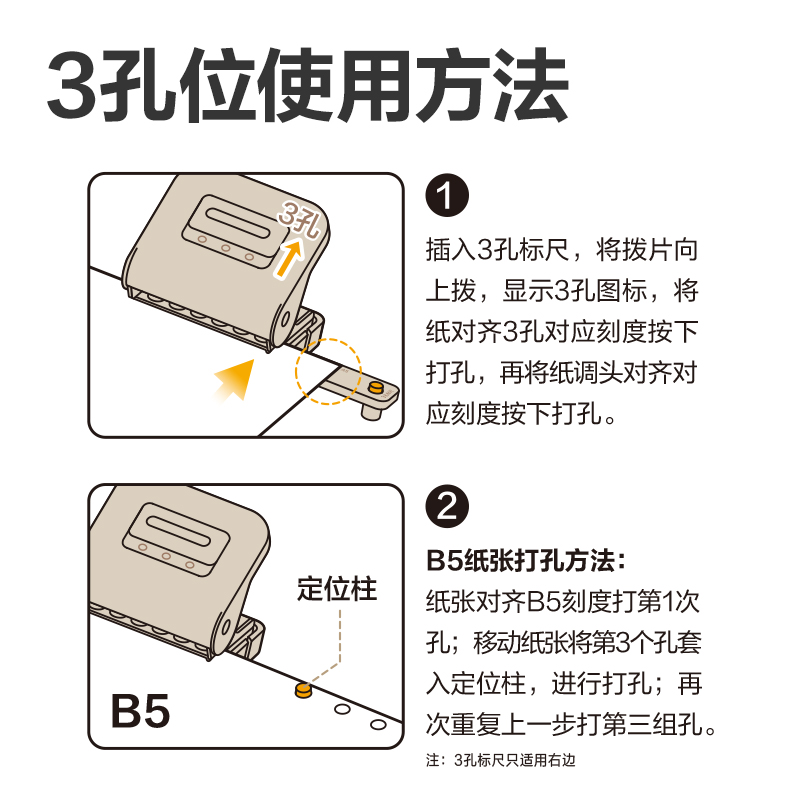 3孔位使用方法

3孔

1

插入3孔标尺，将拨片向上拨，显示3孔图标，将纸对齐3孔对应刻度按下打孔，再将纸调头对齐对应刻度按下打孔。

定位柱

B5

2

B5纸张打孔方法：
纸张对齐B5刻度打第1次孔；移动纸张将第3个孔套入定位柱，进行打孔；再次重复上一步打第三组孔。

注：3孔标尺只适用右边