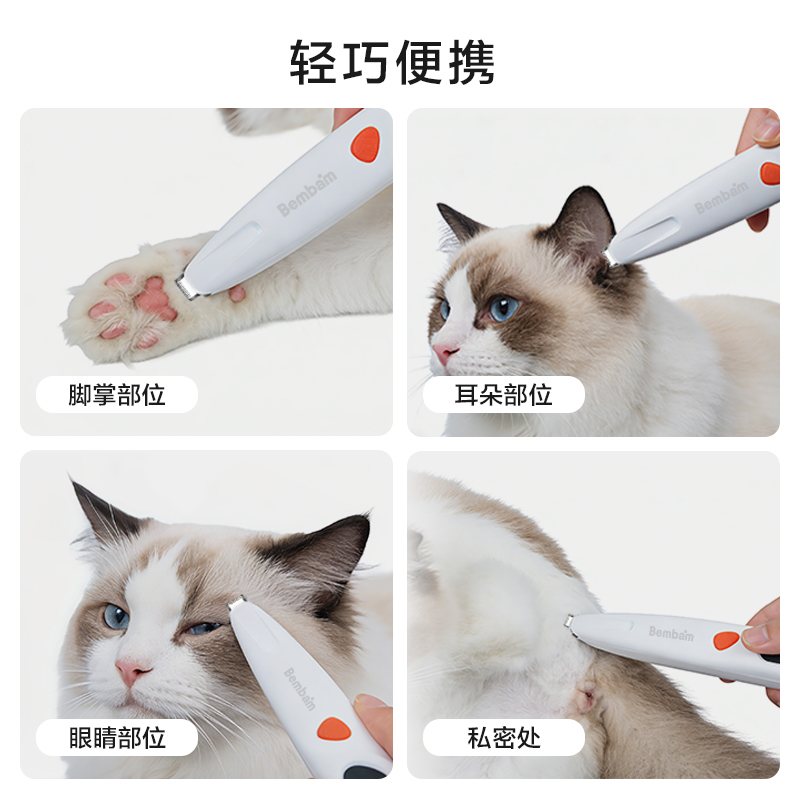 轻巧便携

Bembam

脚掌部位

Bembam

耳朵部位

Bembam

眼睛部位

Bembam

私密处