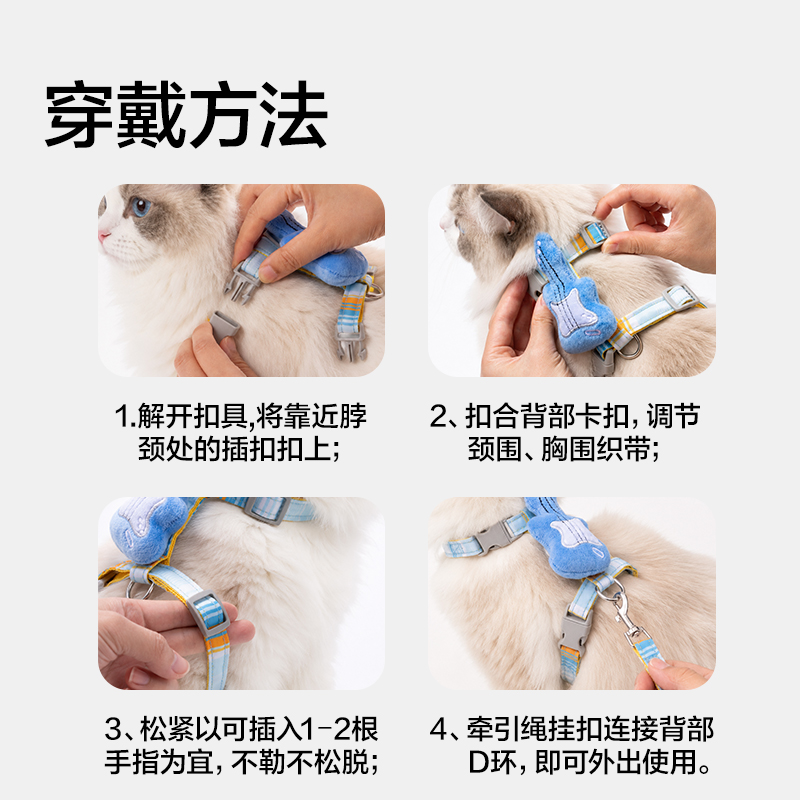 穿戴方法

1.解开扣具,将靠近脖颈处的插扣扣上;

2、扣合背部卡扣，调节颈围、胸围织带;

3、松紧以可插入1-2根手指为宜，不勒不松脱;

4、牵引绳挂扣连接背部D环，即可外出使用。